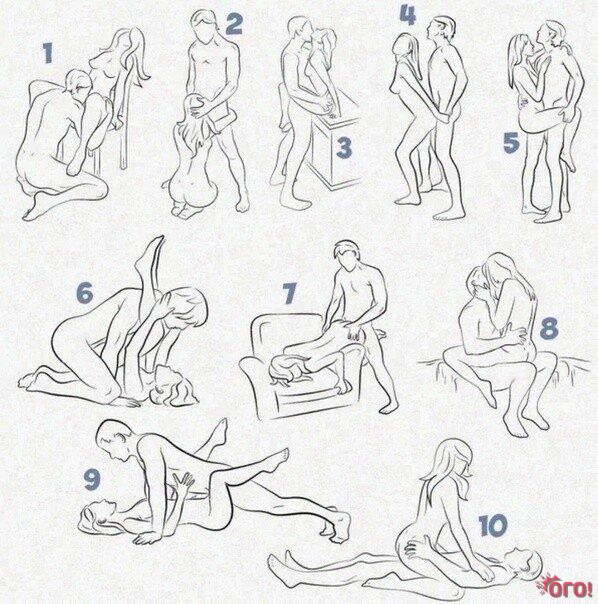 1
2
3
4
5
6
7
8
9
10
ОГО!